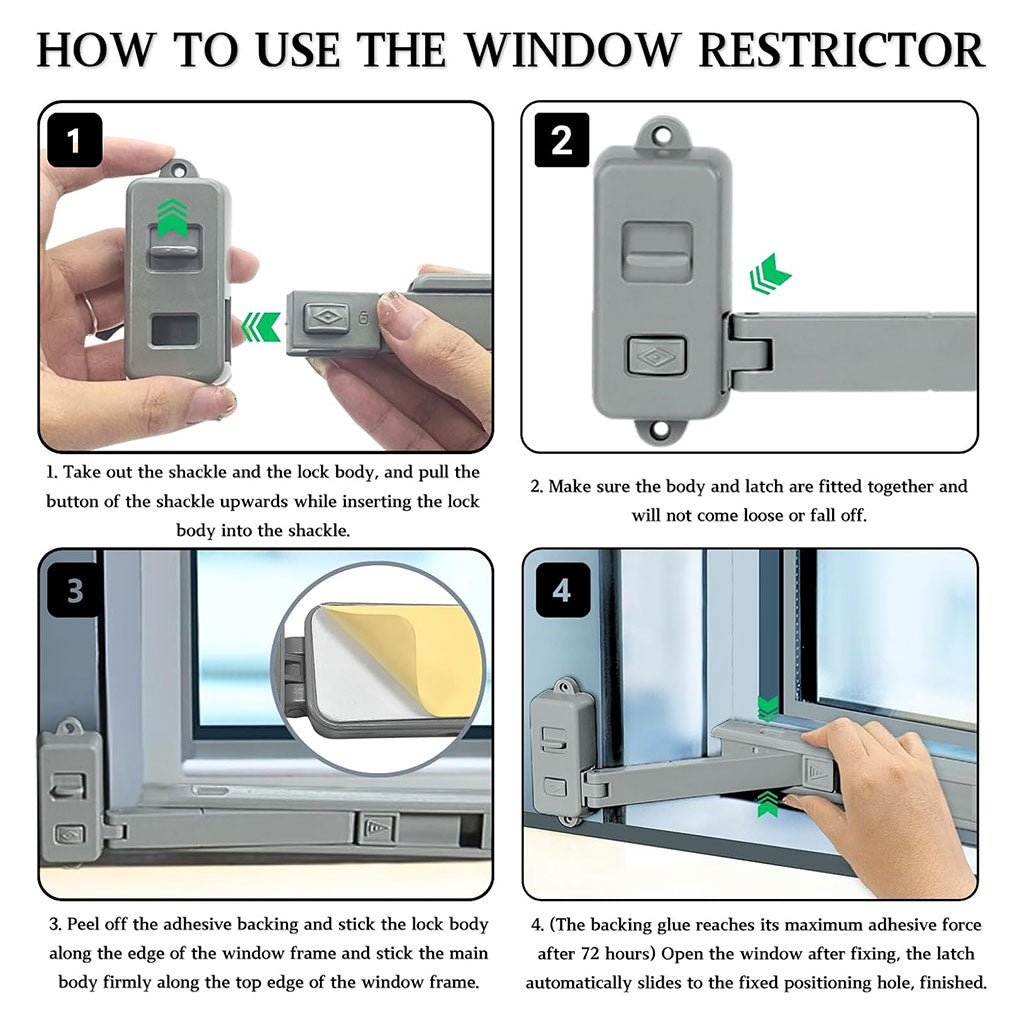 HOW TO USE THE WINDOW RESTRICTOR

1

1. Take out the shackle and the lock body, and pull the button of the shackle upwards while inserting the lock body into the shackle.

2

2. Make sure the body and latch are fitted together and will not come loose or fall off.

3

3. Peel off the adhesive backing and stick the lock body along the edge of the window frame and stick the main body firmly along the top edge of the window frame.

4

4. (The backing glue reaches its maximum adhesive force after 72 hours) Open the window after fixing, the latch automatically slides to the fixed positioning hole, finished.